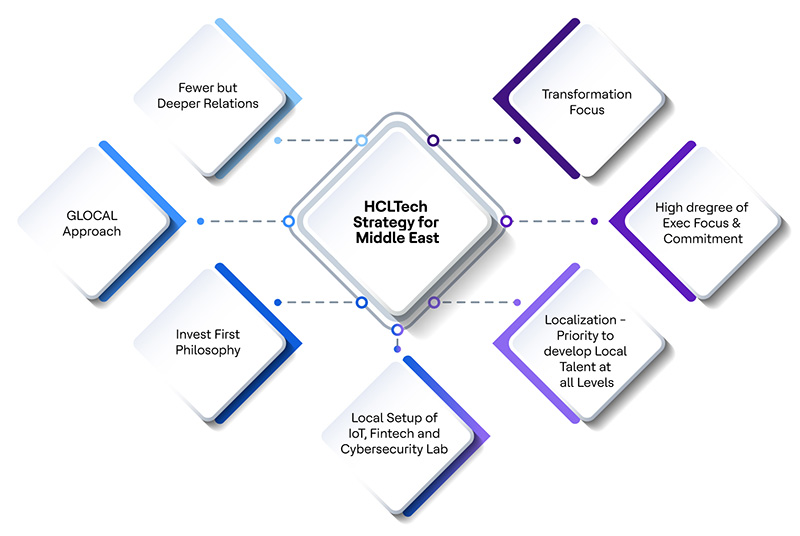 HCLTech Strategy for Middle East

Fewer but Deeper Relations

GLOCAL Approach

Invest First Philosophy

Local Setup of IoT, Fintech and Cybersecurity Lab

Transformation Focus

High dregree of Exec Focus & Commitment

Localization - Priority to develop Local Talent at all Levels